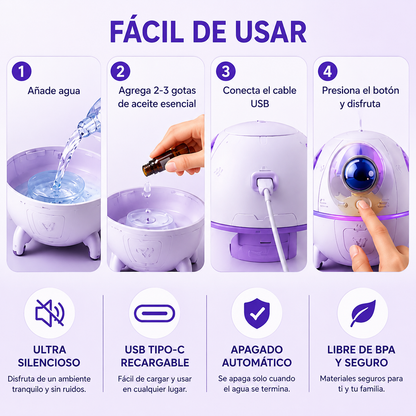 FÁCIL DE USAR

1
Añade agua

2
Agrega 2-3 gotas de aceite esencial

3
Conecta el cable USB

4
Presiona el botón y disfruta

ULTRA SILENCIOSO
Disfruta de un ambiente tranquilo y sin ruidos.

USB TIPO-C RECARGABLE
Fácil de cargar y usar en cualquier lugar.

APAGADO AUTOMÁTICO
Se apaga solo cuando el agua se termina.

LIBRE DE BPA Y SEGURO
Materiales seguros para ti y tu familia.